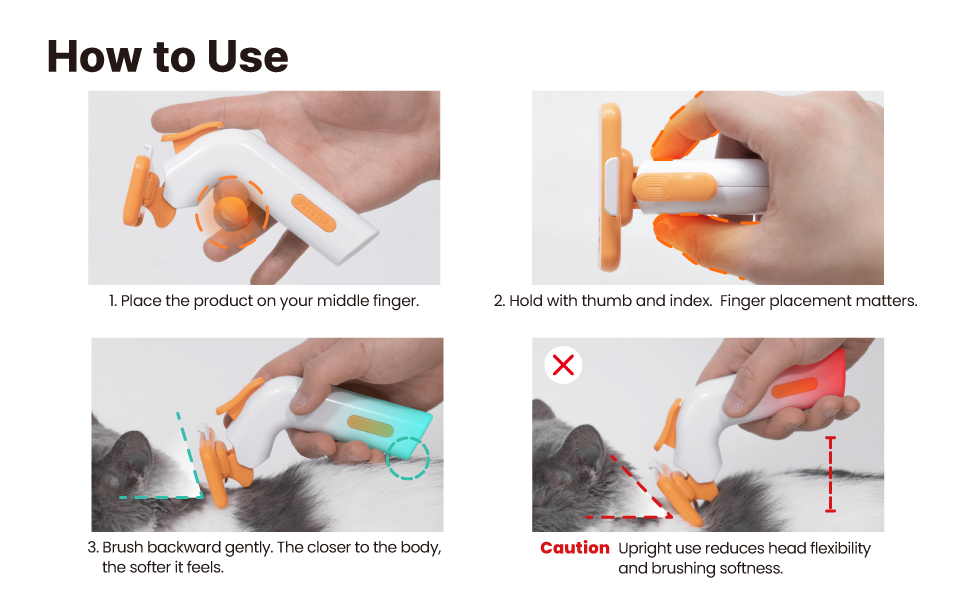 How to Use

1. Place the product on your middle finger.

2. Hold with thumb and index. Finger placement matters.

3. Brush backward gently. The closer to the body, the softer it feels.

Caution Upright use reduces head flexibility and brushing softness.