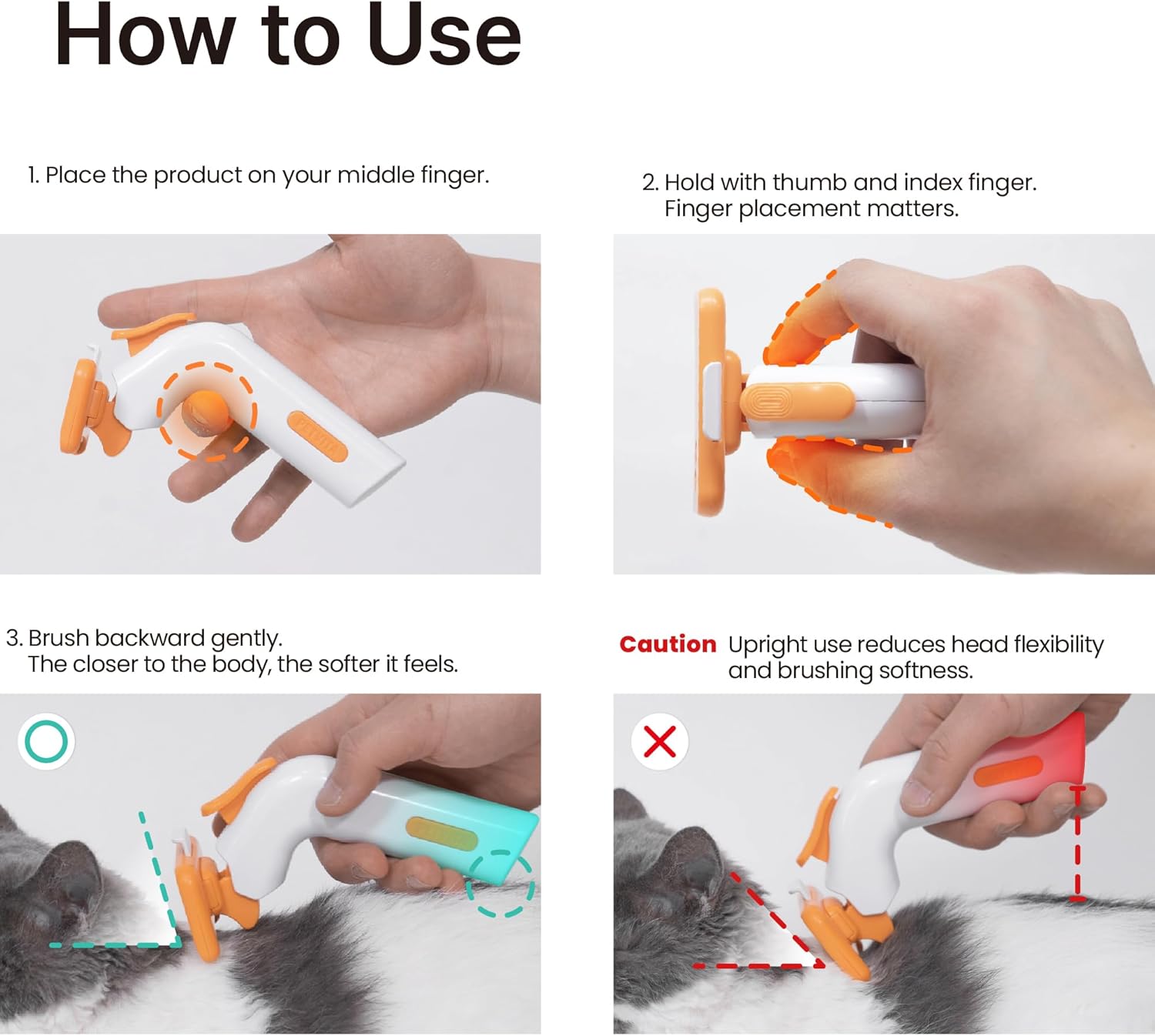 How to Use

1. Place the product on your middle finger.

2. Hold with thumb and index finger. Finger placement matters.

3. Brush backward gently. The closer to the body, the softer it feels.

Caution Upright use reduces head flexibility and brushing softness.