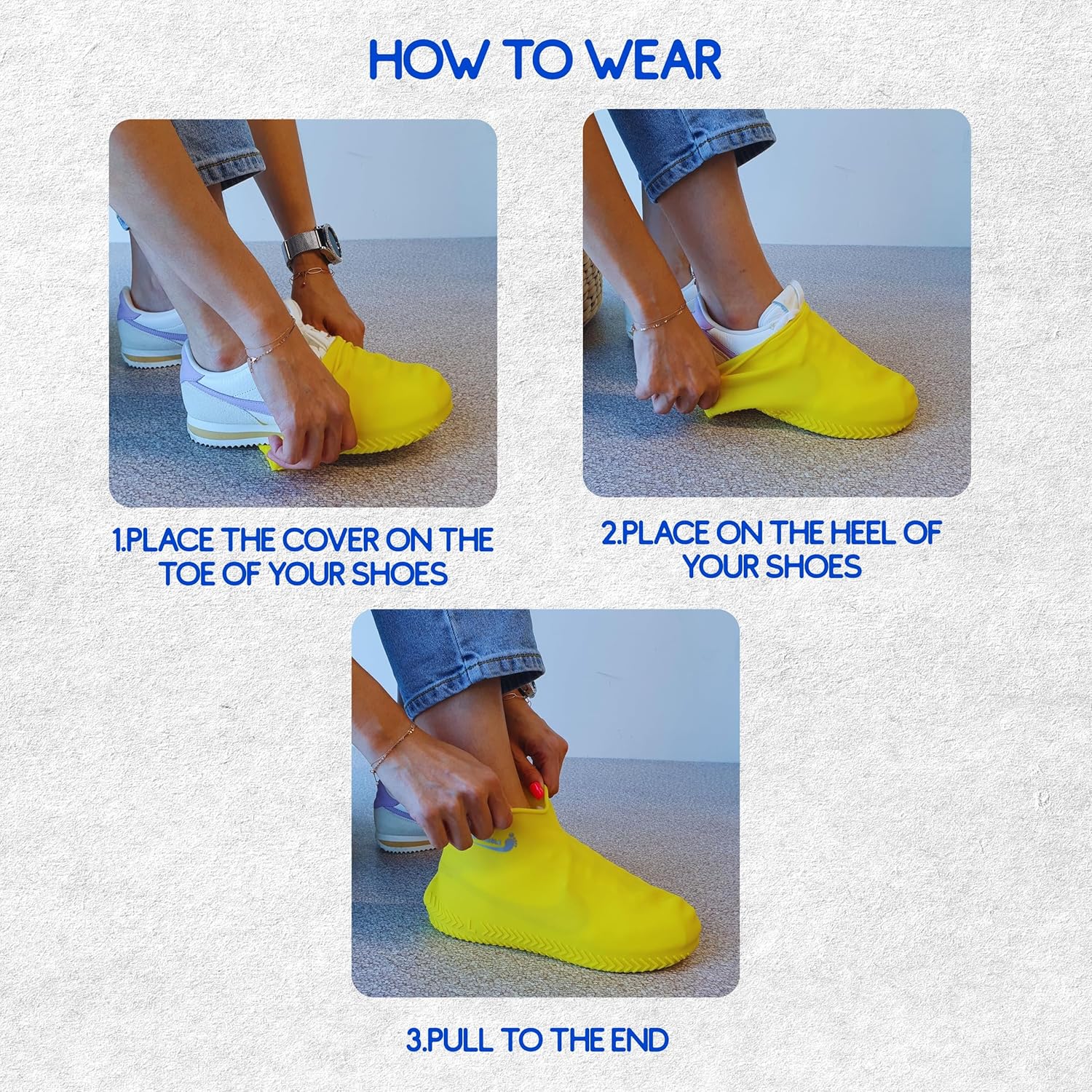 HOW TO WEAR

1.PLACE THE COVER ON THE TOE OF YOUR SHOES

2.PLACE ON THE HEEL OF YOUR SHOES

3.PULL TO THE END