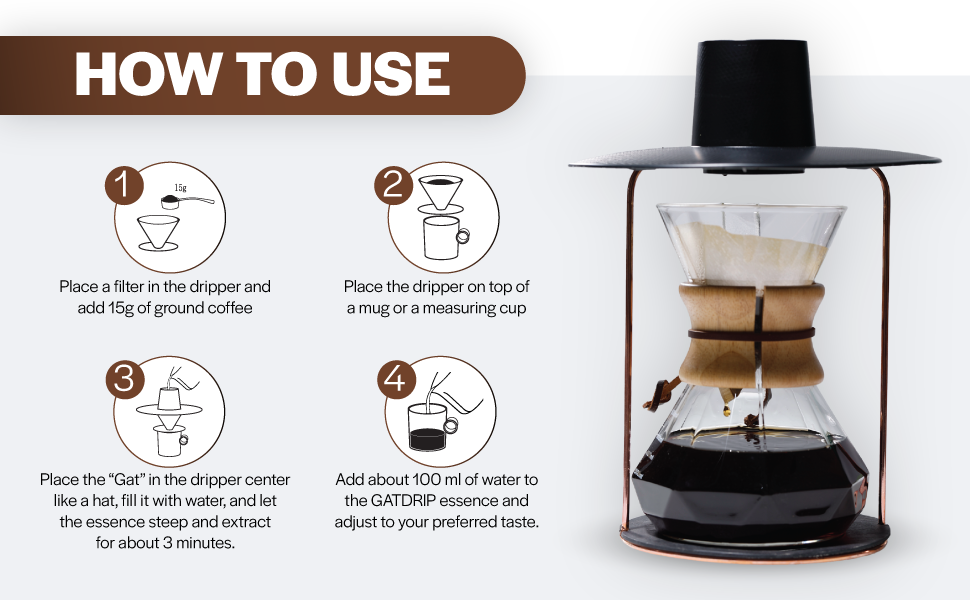 HOW TO USE

1

15g

Place a filter in the dripper and add 15g of ground coffee

2

Place the dripper on top of a mug or a measuring cup

3

Place the "Gat" in the dripper center like a hat, fill it with water, and let the essence steep and extract for about 3 minutes.

4

Add about 100 ml of water to the GATDRIP essence and adjust to your preferred taste.